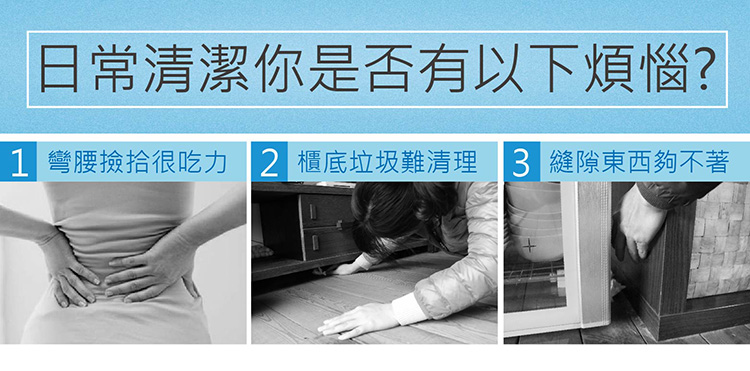 日常清潔你是否有以下煩惱?

1 彎腰撿拾很吃力

2 櫃底垃圾難清理

3 縫隙東西夠不著